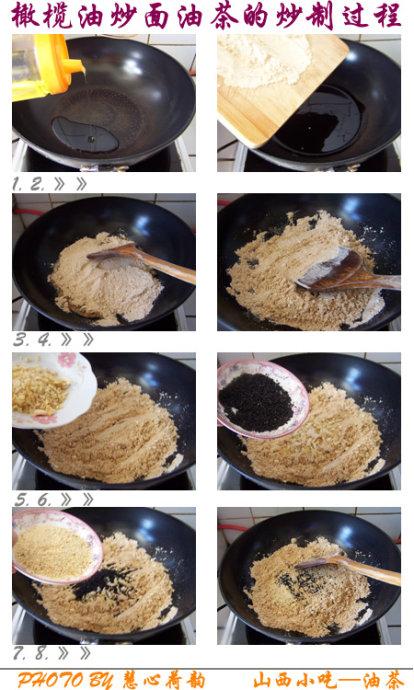 橄榄油炒面油茶的炒制过程

1. 2. 》》

3. 4. 》》

5. 6. 》》

7. 8. 》》

PHOTO BY 慧心荷韵　　山西小吃—油茶