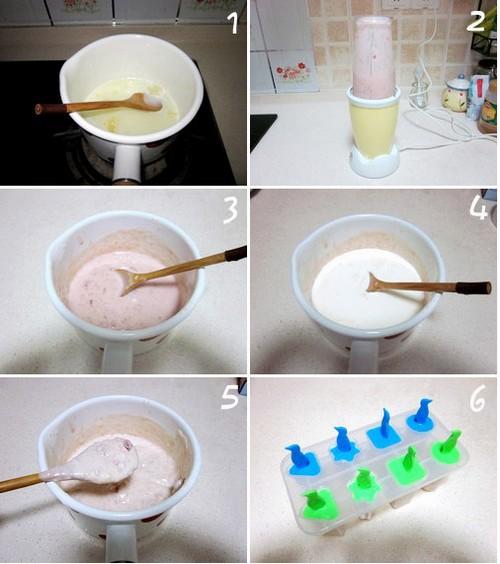 1
2
3
4
5
6