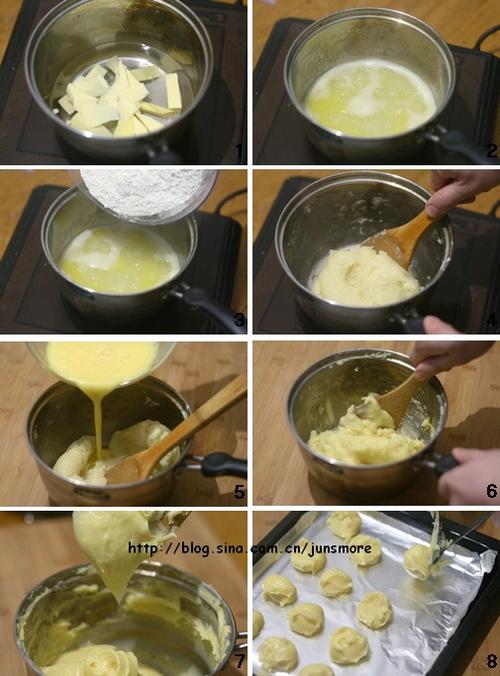 1
2
3
4
5
6
http://blog.sina.com.cn/junsmore
7
8