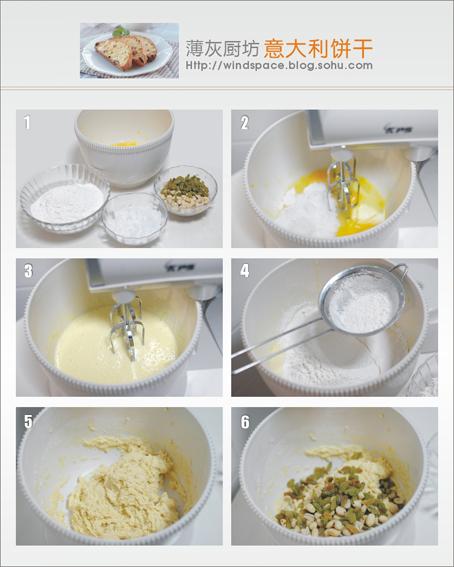 薄灰厨坊 意大利饼干
Http://windspace.blog.sohu.com

1

2

3

4

5

6