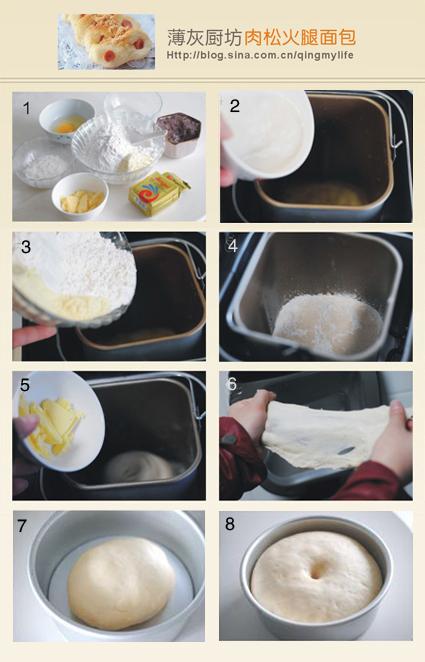 薄灰厨坊肉松火腿面包
Http://blog.sina.com.cn/qingmylife

1

2

3

4

5

6

7

8