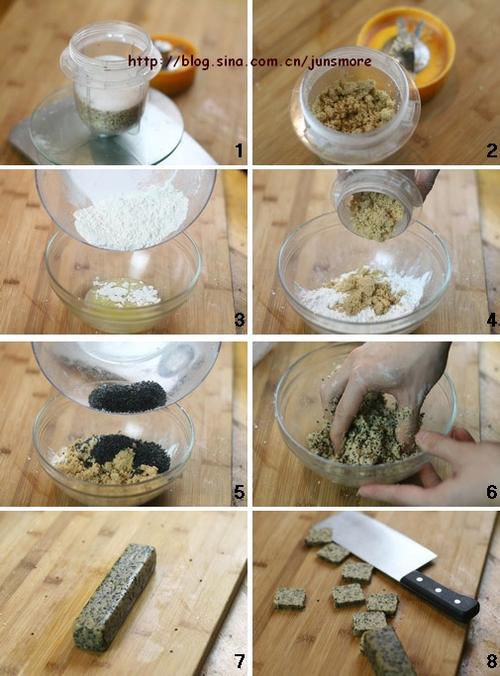 http://blog.sina.com.cn/junsmore

1

2

3

4

5

6

7

8