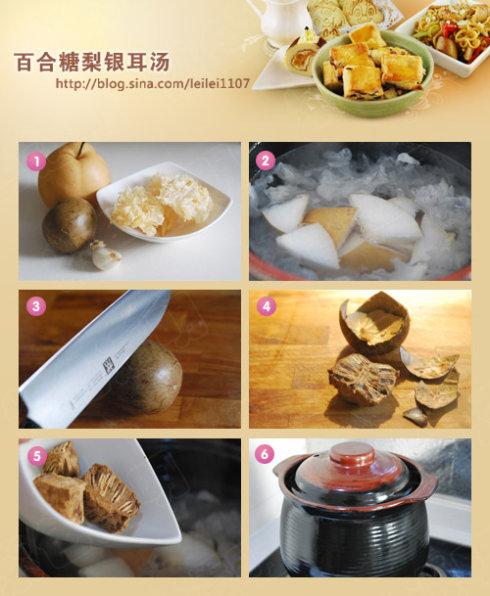 百合糖梨银耳汤
http://blog.sina.com/leilei1107

1

2

3

4

5

6