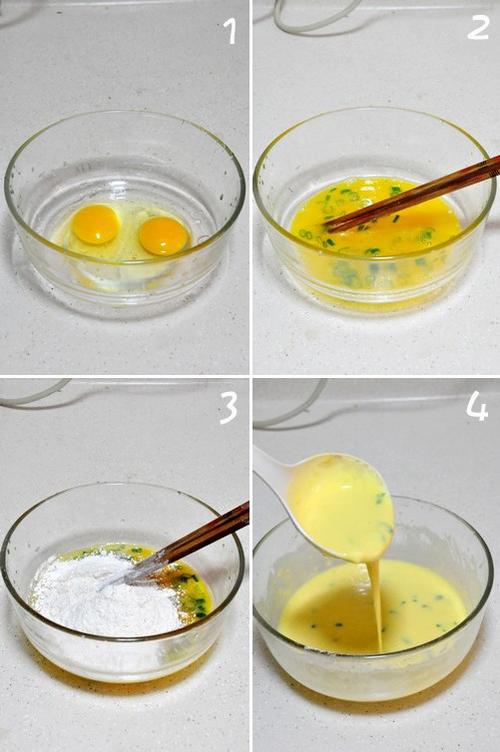 1

2

3

4