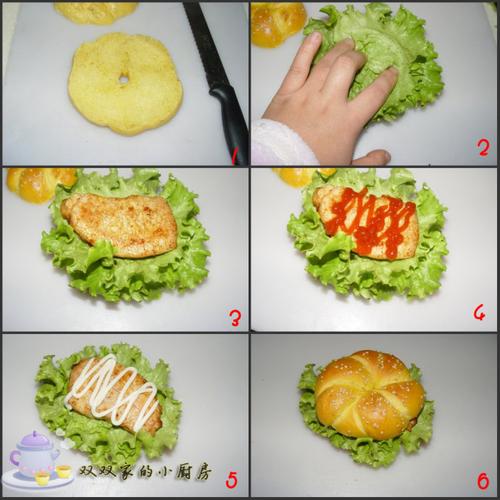 1
2
3
4
双双家的小厨房
5
6