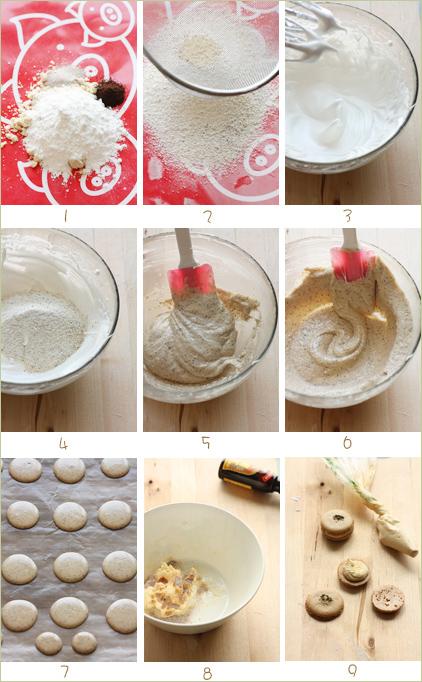 1
2
3
4
5
6
7
8
9